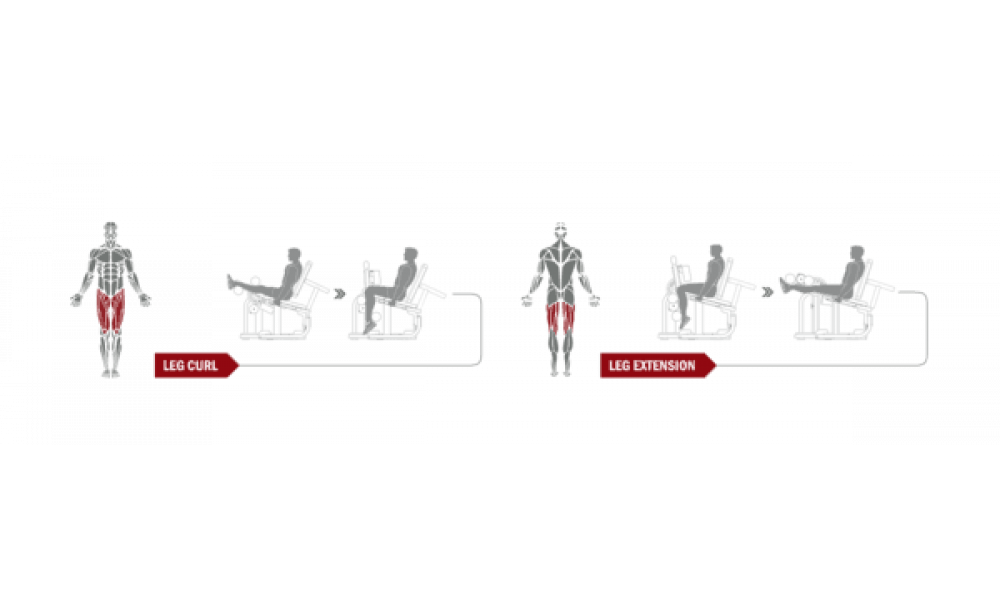 LEG CURL

LEG EXTENSION